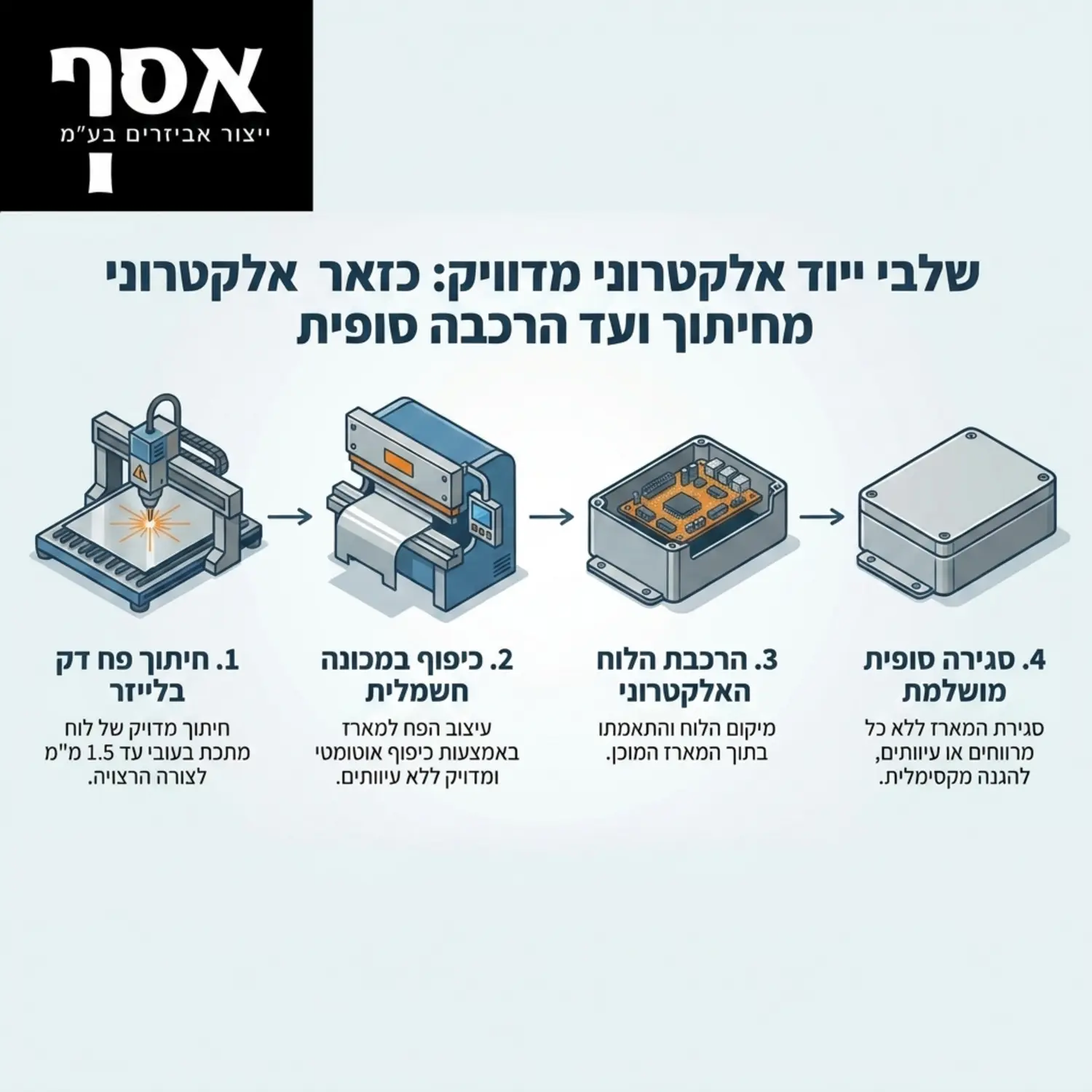 אסף
ייצור אביזרים בע"מ

שלבי ייוד אלקטרוני מדוויק: כזאר אלקטרוני מחיתוך ועד הרכבה סופית

1. חיתוך פח דק בלייזר
חיתוך מדויק של לוח מתכת בעובי עד 1.5 מ"מ לצורה הרצויה.

2. כיפוף במכונה חשמלית
עיצוב הפח למארז באמצעות כיפוף אוטומטי ומדויק ללא עיוותים.

3. הרכבת הלוח האלקטרוני
מיקום הלוח והתאמתו בתוך המארז המוכן.

4. סגירה סופית מושלמת
סגירת המארז ללא כל מרווחים או עיוותים, להגנה מקסימלית.